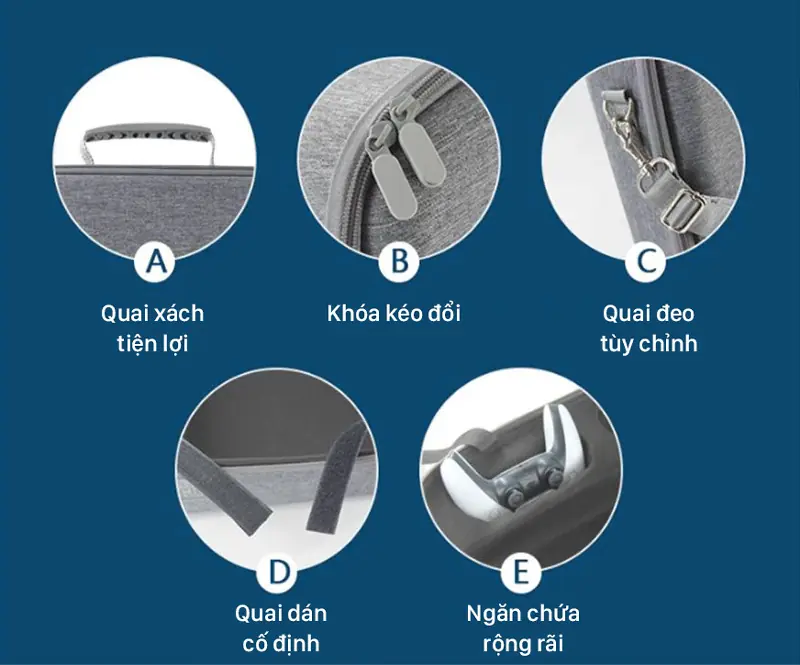 A
Quai xách tiện lợi

B
Khóa kéo đổi

C
Quai đeo tùy chỉnh

D
Quai dán cố định

E
Ngăn chứa rộng rãi