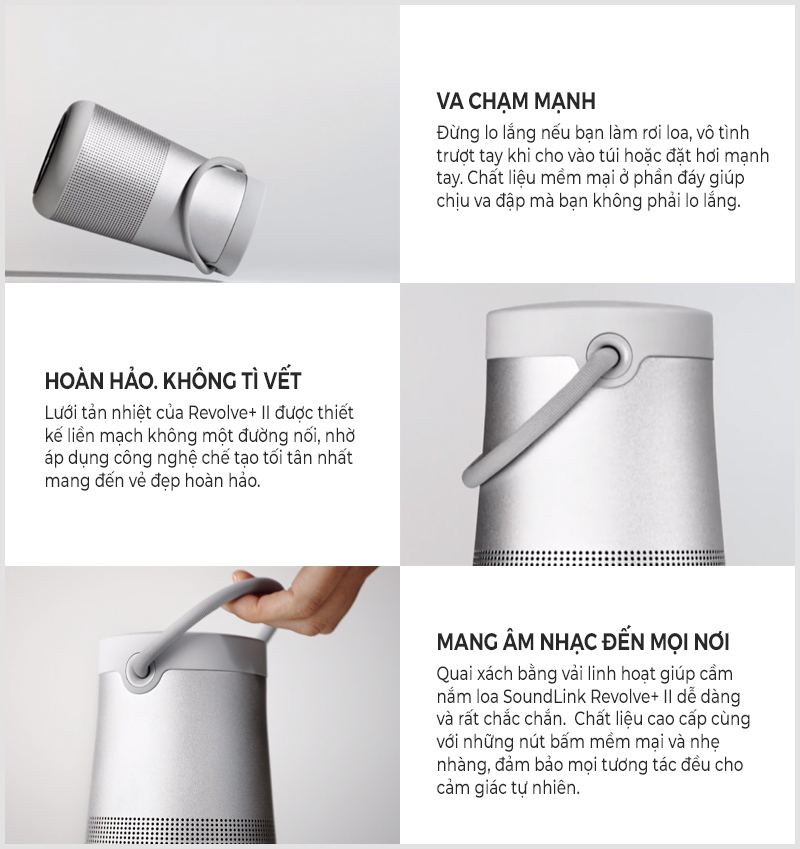 VA CHẠM MẠNH

Đừng lo lắng nếu bạn làm rơi loa, vô tình trượt tay khi cho vào túi hoặc đặt hơi mạnh tay. Chất liệu mềm mại ở phần đáy giúp chịu va đập mà bạn không phải lo lắng.

HOÀN HẢO. KHÔNG TÌ VẾT

Lưới tản nhiệt của Revolve+ II được thiết kế liền mạch không một đường nối, nhờ áp dụng công nghệ chế tạo tối tân nhất mang đến vẻ đẹp hoàn hảo.

MANG ÂM NHẠC ĐẾN MỌI NƠI

Quai xách bằng vải linh hoạt giúp cầm nắm loa SoundLink Revolve+ II dễ dàng và rất chắc chắn. Chất liệu cao cấp cùng với những nút bấm mềm mại và nhẹ nhàng, đảm bảo mọi tương tác đều cho cảm giác tự nhiên.