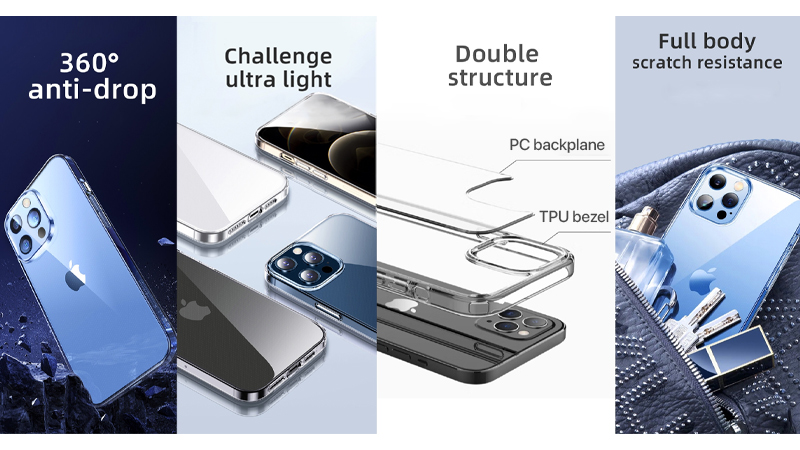 360°
anti-drop

Challenge
ultra light

Double
structure

PC backplane

TPU bezel

Full body
scratch resistance