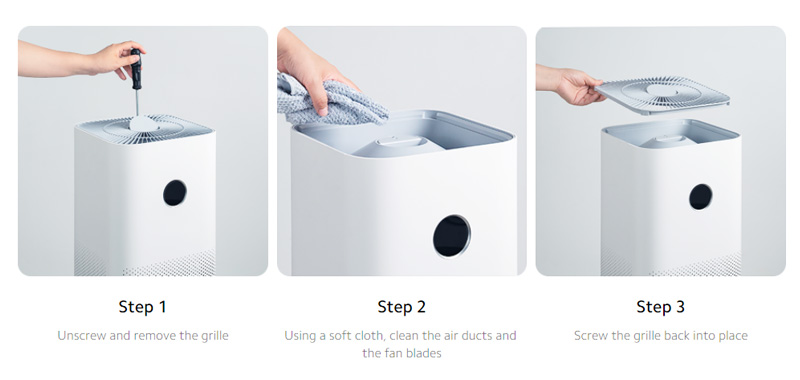 Step 1

Unscrew and remove the grille

Step 2

Using a soft cloth, clean the air ducts and the fan blades

Step 3

Screw the grille back into place