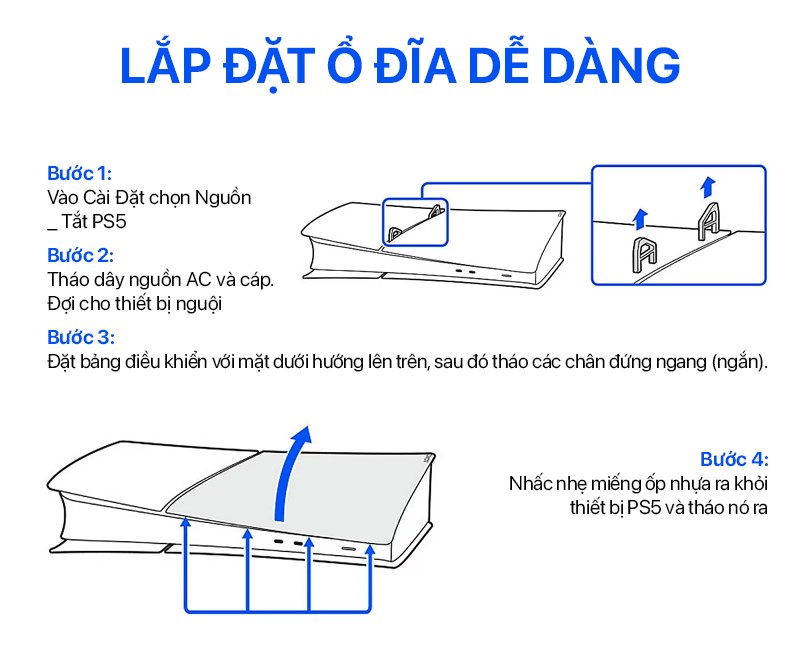 LẮP ĐẶT Ổ ĐĨA DỄ DÀNG

Bước 1:
Vào Cài Đặt chọn Nguồn _ Tắt PS5

Bước 2:
Tháo dây nguồn AC và cáp. Đợi cho thiết bị nguội

Bước 3:
Đặt bảng điều khiển với mặt dưới hướng lên trên, sau đó tháo các chân đứng ngang (ngắn).

Bước 4:
Nhấc nhẹ miếng ốp nhựa ra khỏi thiết bị PS5 và tháo nó ra